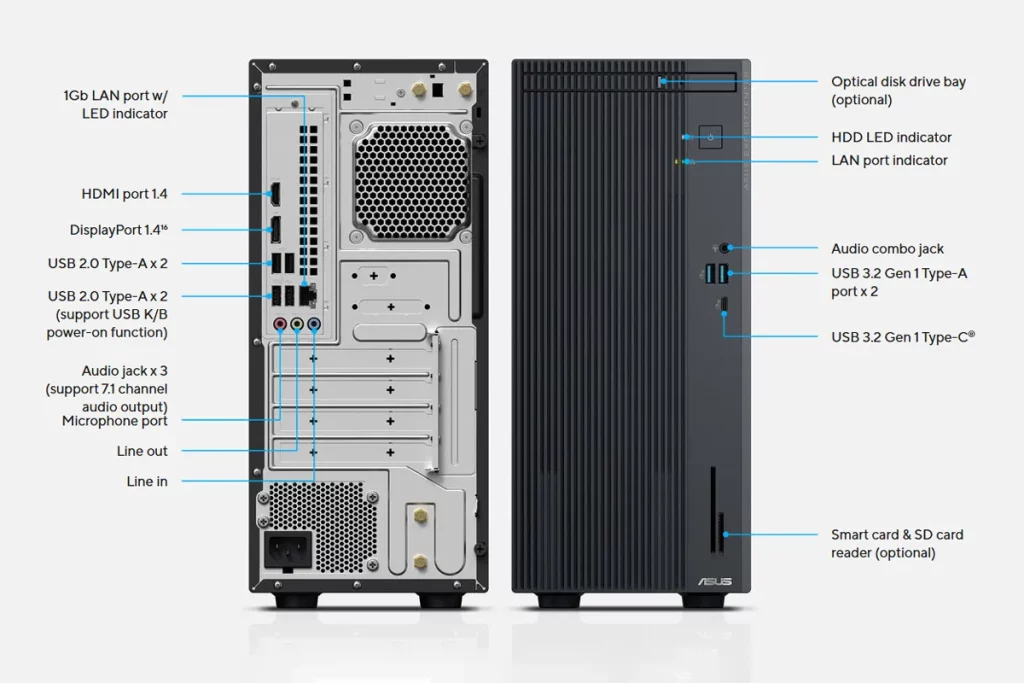 1Gb LAN port w/ LED indicator

HDMI port 1.4

DisplayPort 1.4¹⁶

USB 2.0 Type-A x 2

USB 2.0 Type-A x 2 (support USB K/B power-on function)

Audio jack x 3 (support 7.1 channel audio output)

Microphone port

Line out

Line in

Optical disk drive bay (optional)

HDD LED indicator

LAN port indicator

Audio combo jack

USB 3.2 Gen 1 Type-A port x 2

USB 3.2 Gen 1 Type-C®

Smart card & SD card reader (optional)

ASUS